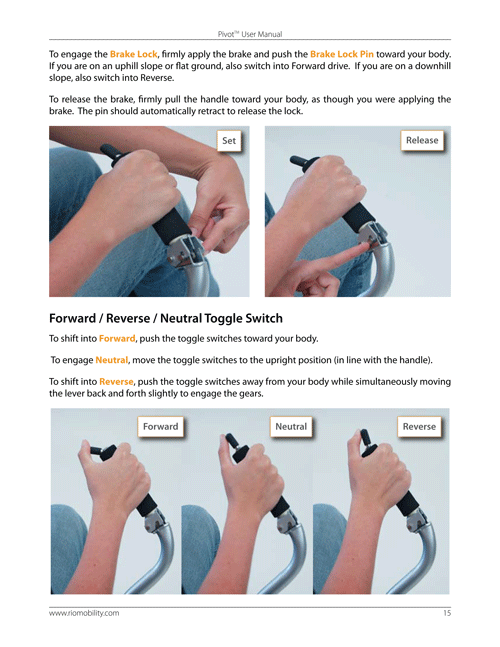 Pivot™ User Manual

To engage the Brake Lock, firmly apply the brake and push the Brake Lock Pin toward your body. If you are on an uphill slope or flat ground, also switch into Forward drive. If you are on a downhill slope, also switch into Reverse.

To release the brake, firmly pull the handle toward your body, as though you were applying the brake. The pin should automatically retract to release the lock.

Set

Release

Forward / Reverse / Neutral Toggle Switch

To shift into Forward, push the toggle switches toward your body.

To engage Neutral, move the toggle switches to the upright position (in line with the handle).

To shift into Reverse, push the toggle switches away from your body while simultaneously moving the lever back and forth slightly to engage the gears.

Forward

Neutral

Reverse

www.riomobility.com

15